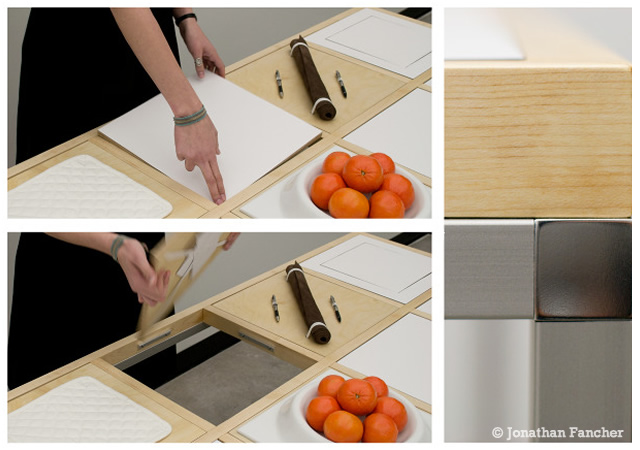 © Jonathan Fancher