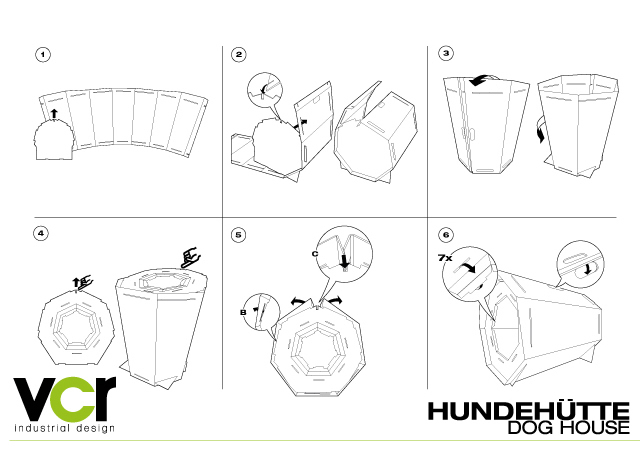 1

2

3

4

5

C

B

6

7x

vcr
industrial design

HUNDEHÜTTE
DOG HOUSE