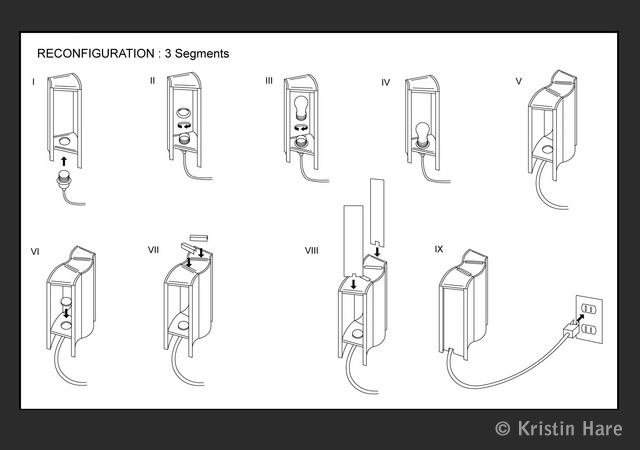 RECONFIGURATION : 3 Segments

I

II

III

IV

V

VI

VII

VIII

IX

© Kristin Hare